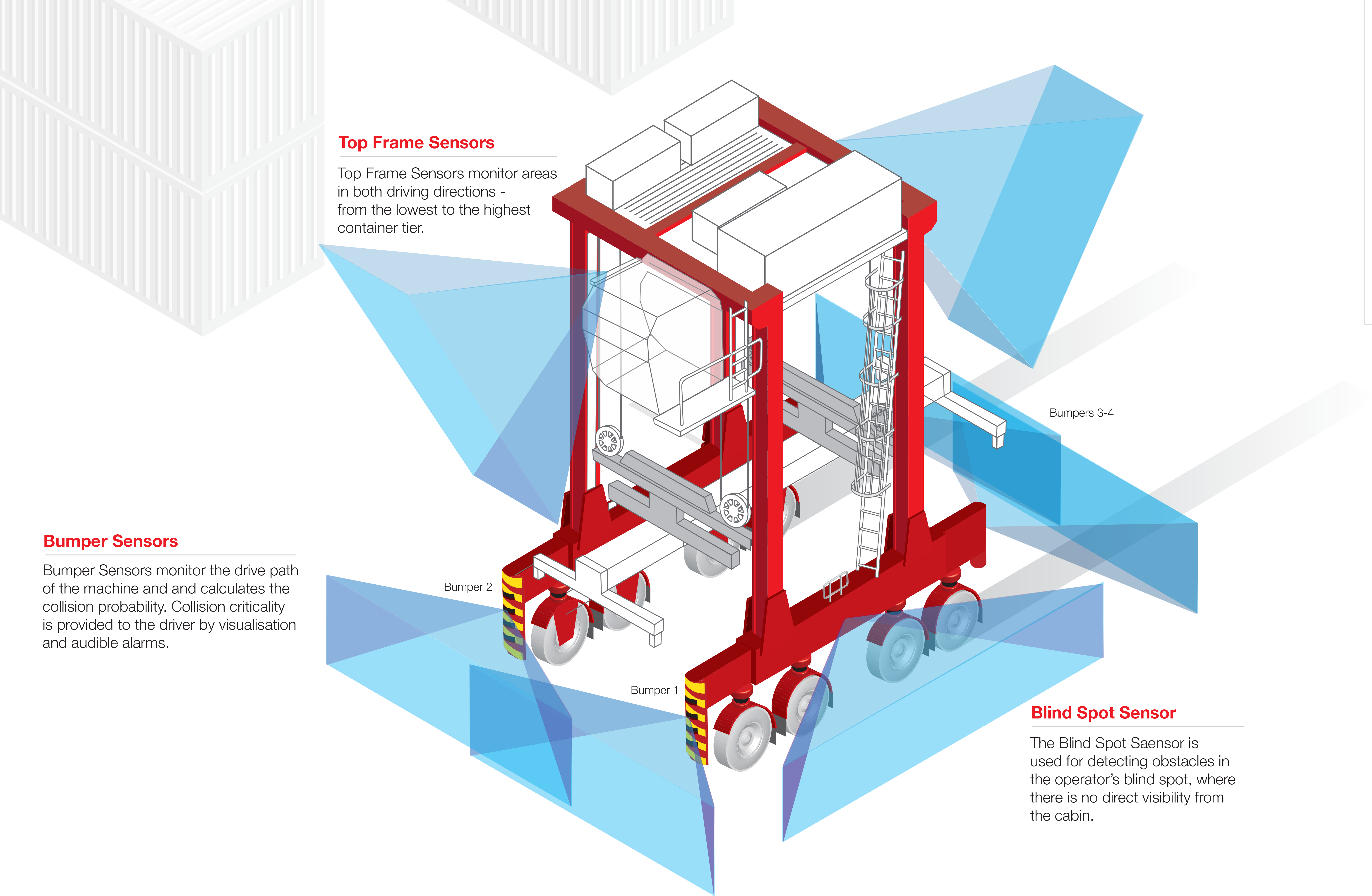 Top Frame Sensors

Top Frame Sensors monitor areas in both driving directions - from the lowest to the highest container tier.

Bumpers 3-4

Bumper Sensors

Bumper Sensors monitor the drive path of the machine and and calculates the collision probability. Collision criticality is provided to the driver by visualisation and audible alarms.

Bumper 2

Bumper 1

Blind Spot Sensor

The Blind Spot Saensor is used for detecting obstacles in the operator's blind spot, where there is no direct visibility from the cabin.